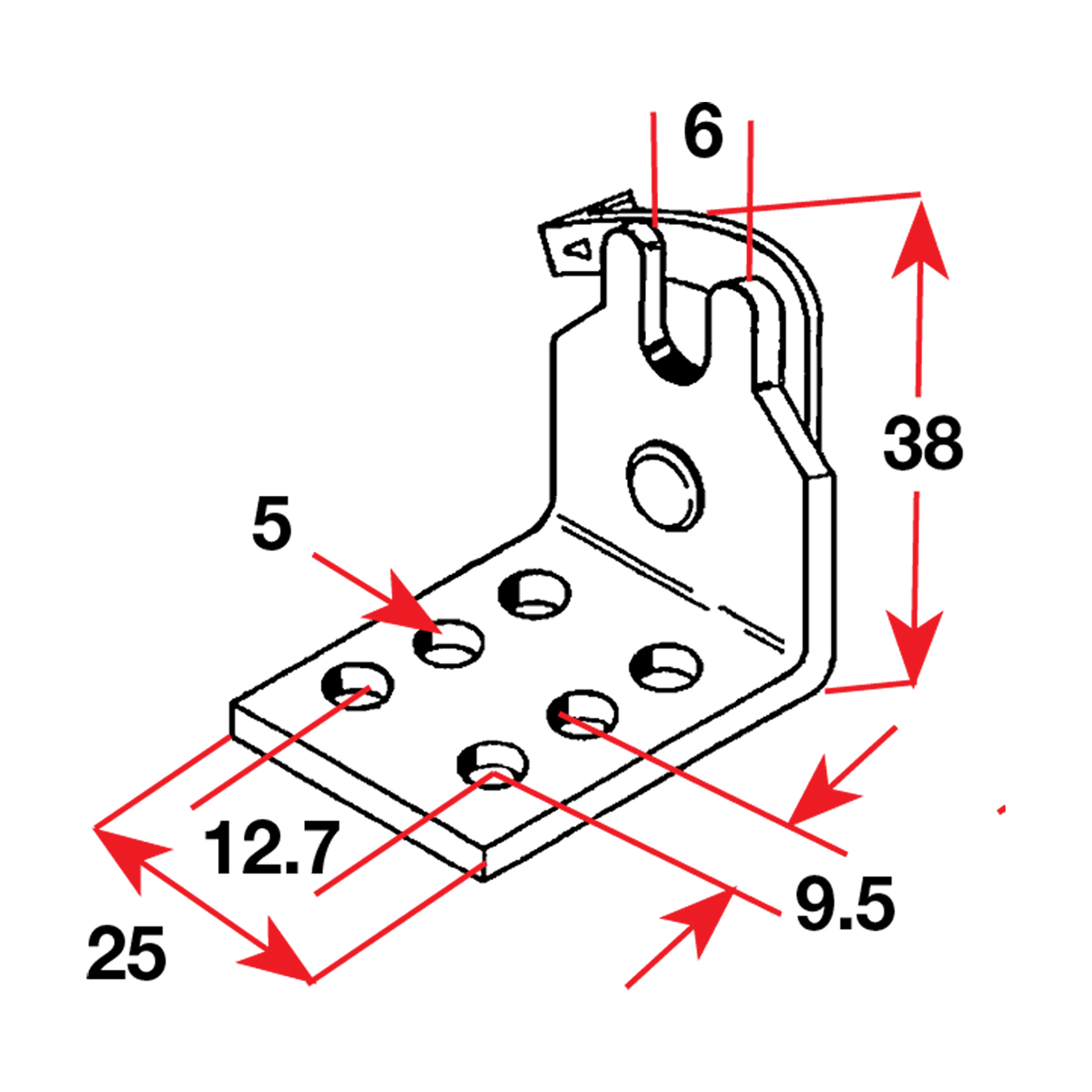 6

38

5

12.7

25

9.5